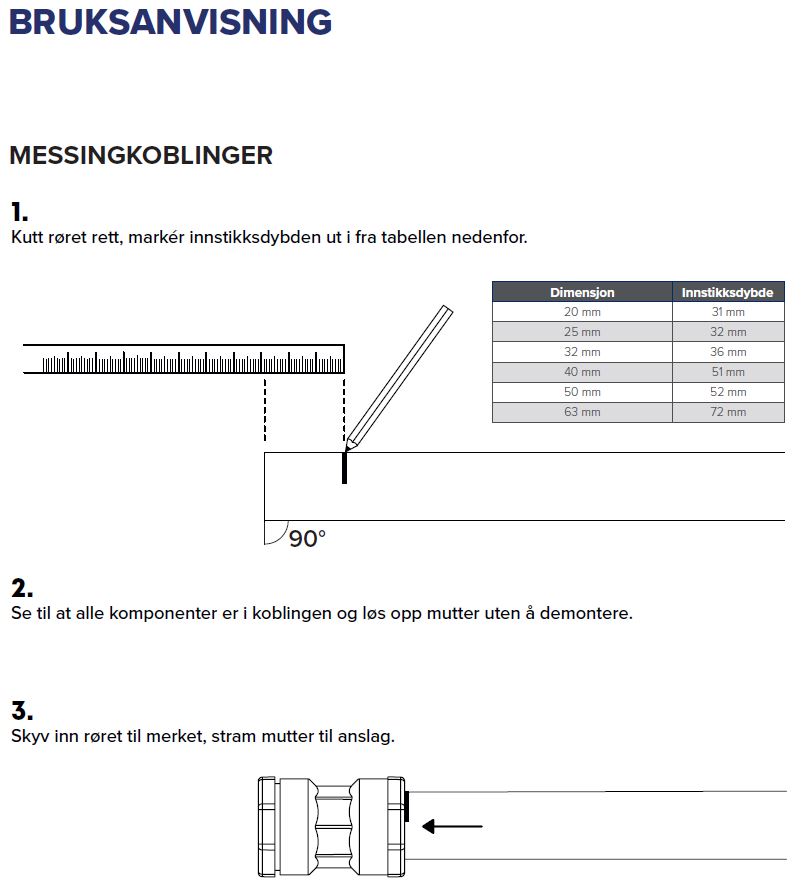 BRUKSANVISNING

MESSINGKOBLINGER

1.
Kutt røret rett, markér innstikksdybden ut i fra tabellen nedenfor.

| Dimensjon | Innstikksdybde |
|---|---|
| 20 mm | 31 mm |
| 25 mm | 32 mm |
| 32 mm | 36 mm |
| 40 mm | 51 mm |
| 50 mm | 52 mm |
| 63 mm | 72 mm |

90°

2.
Se til at alle komponenter er i koblingen og løs opp mutter uten å demontere.

3.
Skyv inn røret til merket, stram mutter til anslag.